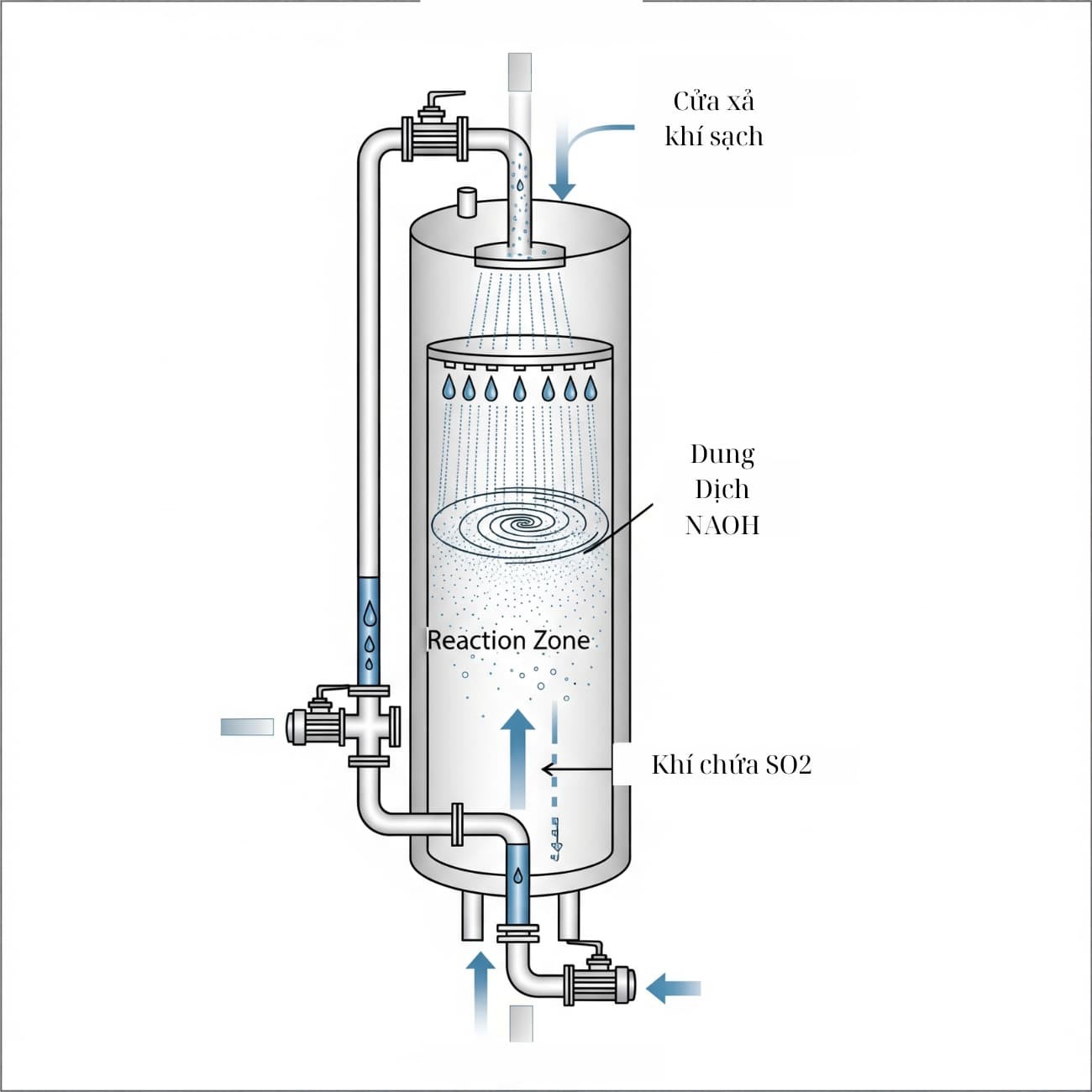 Cửa xả khí sạch

Dung Dịch NAOH

Reaction Zone

Khí chứa SO2