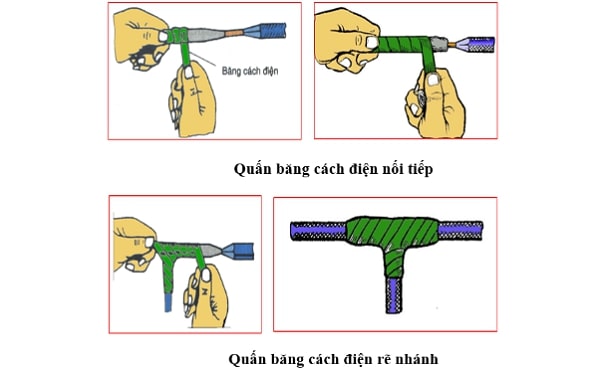 Băng cách điện

Quấn băng cách điện nối tiếp

Quấn băng cách điện rẽ nhánh