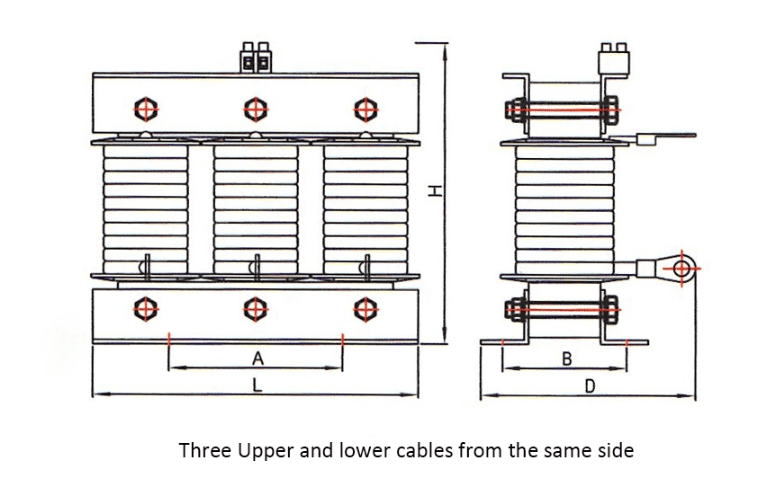 H

A

L

B

D

Three Upper and lower cables from the same side