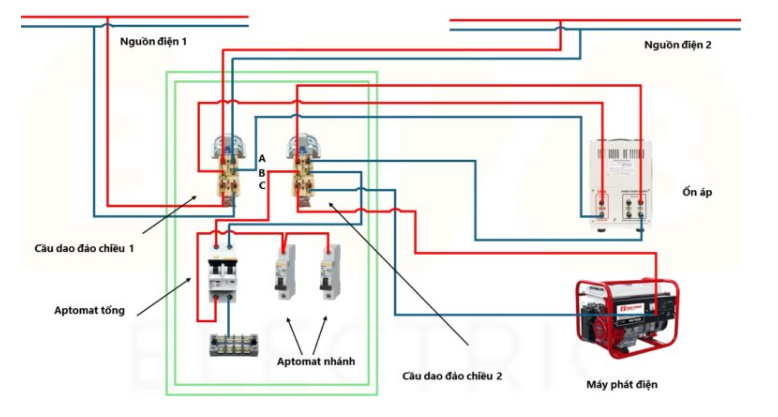 Nguồn điện 1

Nguồn điện 2

A
B
C

Ổn áp

Cầu dao đảo chiều 1

Aptomat tổng

Aptomat nhánh

Cầu dao đảo chiều 2

Máy phát điện