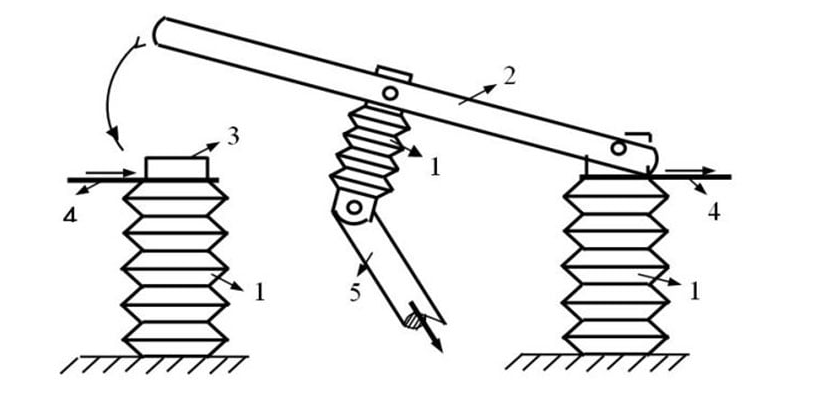 2
3
1
4
4
1
5
1