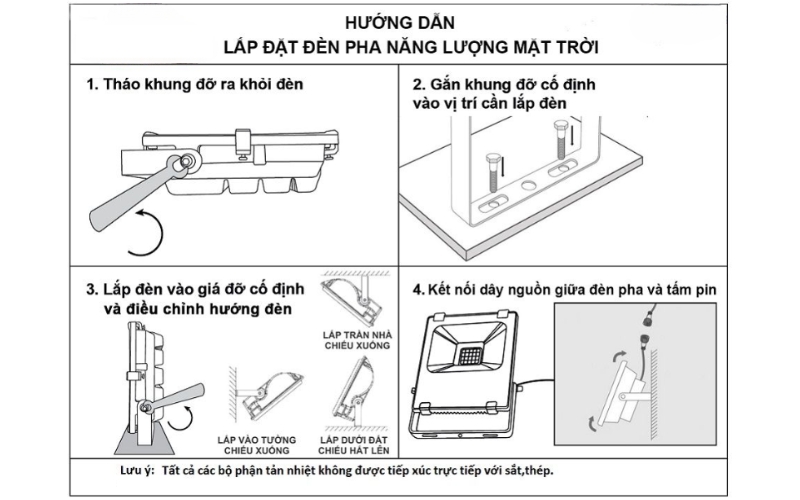 HƯỚNG DẪN
LẮP ĐẶT ĐÈN PHA NĂNG LƯỢNG MẶT TRỜI

1. Tháo khung đỡ ra khỏi đèn

2. Gắn khung đỡ cố định vào vị trí cần lắp đèn

3. Lắp đèn vào giá đỡ cố định và điều chỉnh hướng đèn

LẮP TRẦN NHÀ CHIẾU XUỐNG

LẮP VÀO TƯỜNG CHIẾU XUỐNG

LẮP DƯỚI ĐẤT CHIẾU HẮT LÊN

4. Kết nối dây nguồn giữa đèn pha và tấm pin

Lưu ý: Tất cả các bộ phận tản nhiệt không được tiếp xúc trực tiếp với sắt,thép.