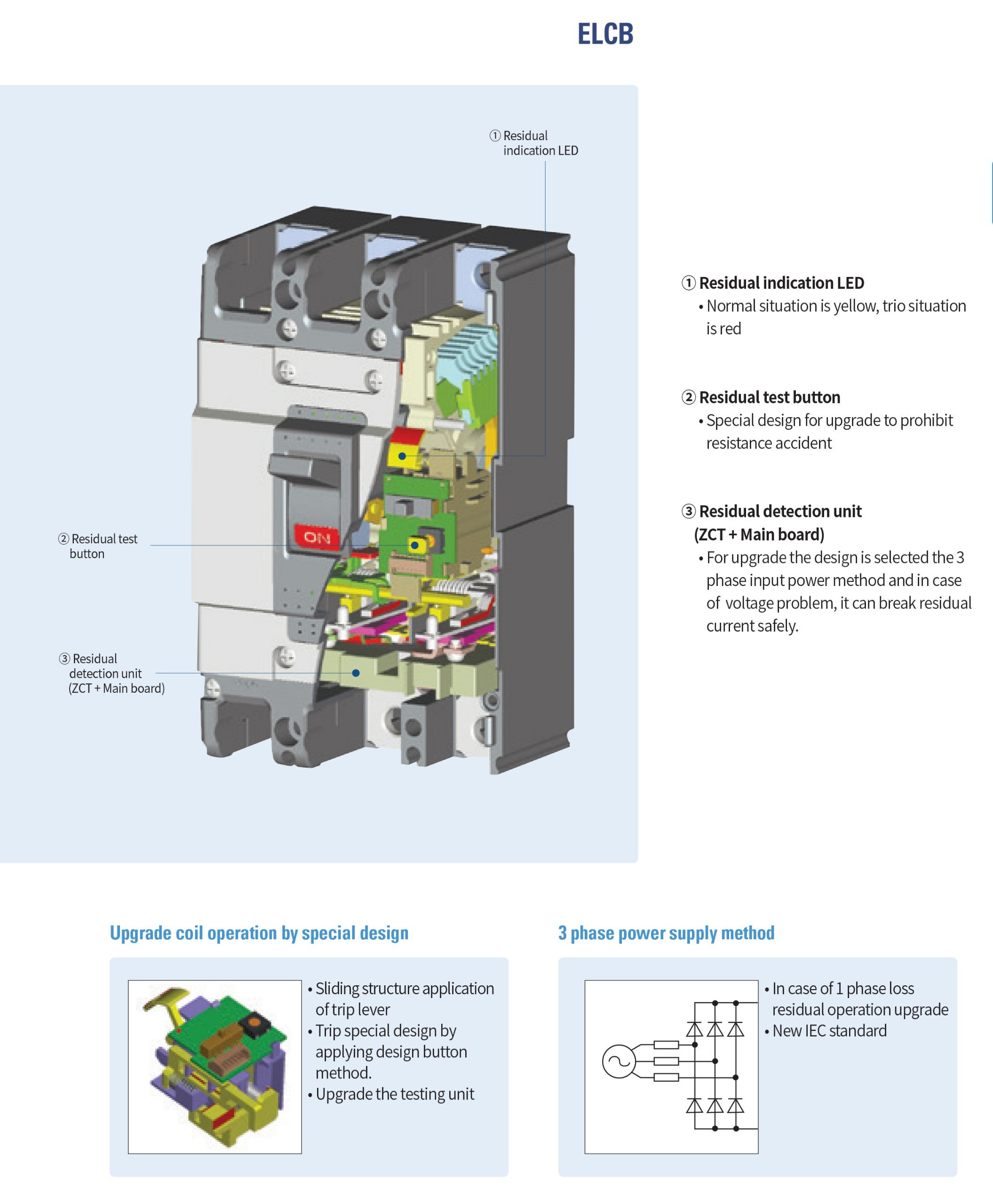 ELCB

① Residual indication LED

ON

② Residual test button

③ Residual detection unit (ZCT + Main board)

① Residual indication LED
• Normal situation is yellow, trio situation is red

② Residual test button
• Special design for upgrade to prohibit resistance accident

③ Residual detection unit (ZCT + Main board)
• For upgrade the design is selected the 3 phase input power method and in case of voltage problem, it can break residual current safely.

Upgrade coil operation by special design

• Sliding structure application of trip lever
• Trip special design by applying design button method.
• Upgrade the testing unit

3 phase power supply method

• In case of 1 phase loss residual operation upgrade
• New IEC standard