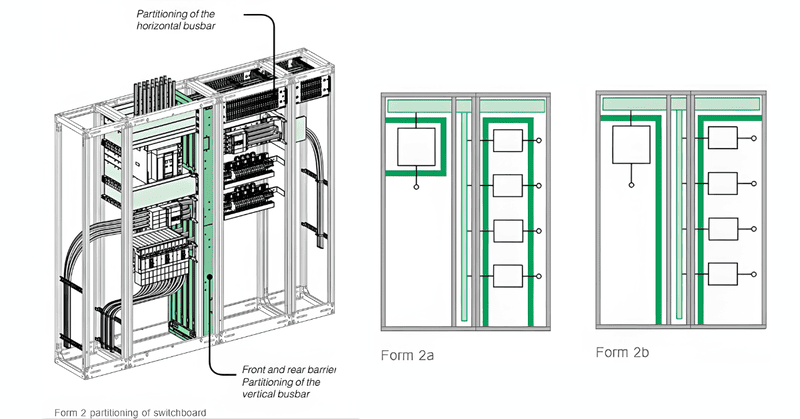 Partitioning of the horizontal busbar

Front and rear barrier
Partitioning of the vertical busbar

Form 2 partitioning of switchboard

Form 2a

Form 2b