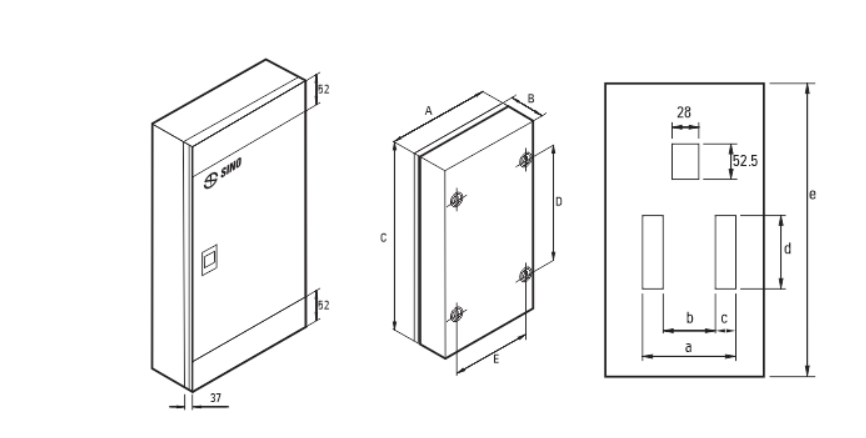 52
SINO
52
37
A
B
C
D
E
28
52.5
e
d
b
c
a